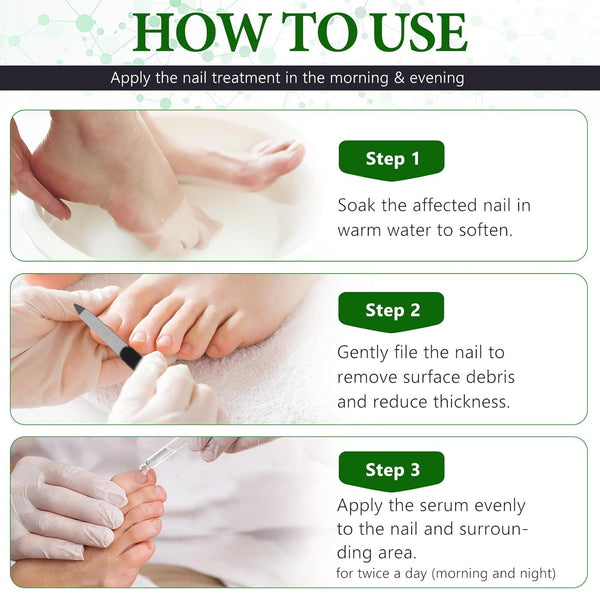 HOW TO USE

Apply the nail treatment in the morning & evening

Step 1

Soak the affected nail in warm water to soften.

Step 2

Gently file the nail to remove surface debris and reduce thickness.

Step 3

Apply the serum evenly to the nail and surrounding area.
for twice a day (morning and night)