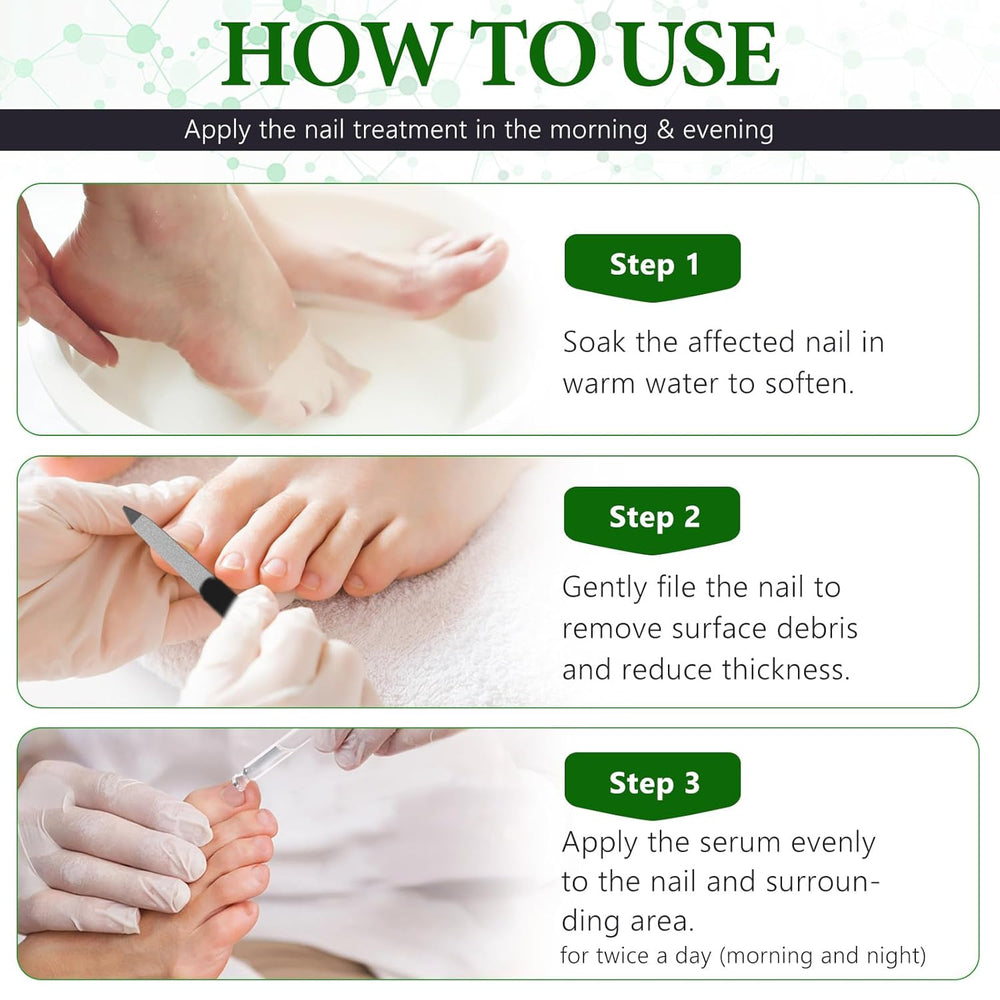 HOW TO USE

Apply the nail treatment in the morning & evening

Step 1

Soak the affected nail in warm water to soften.

Step 2

Gently file the nail to remove surface debris and reduce thickness.

Step 3

Apply the serum evenly to the nail and surrounding area.
for twice a day (morning and night)